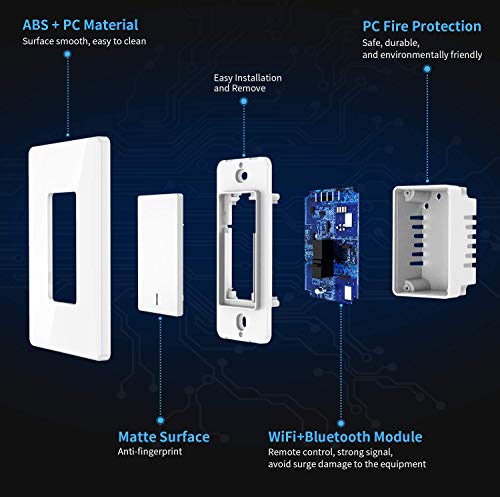 ABS + PC Material
Surface smooth, easy to clean

Easy Installation and Remove

PC Fire Protection
Safe, durable, and environmentally friendly

Matte Surface
Anti-fingerprint

WiFi+Bluetooth Module
Remote control, strong signal, avoid surge damage to the equipment