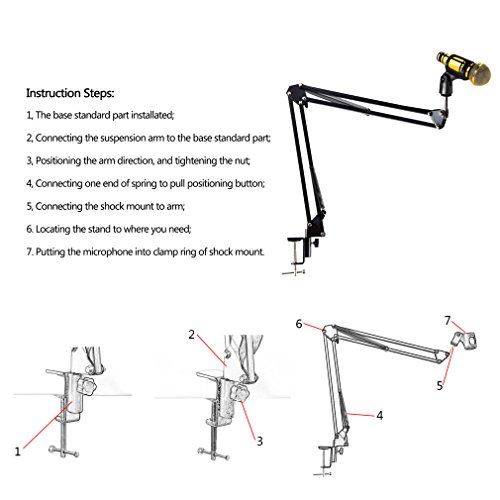 Instruction Steps:

1, The base standard part installated;

2, Connecting the suspension arm to the base standard part;

3, Positioning the arm direction, and tightening the nut;

4, Connecting one end of spring to pull positioning button;

5, Connecting the shock mount to arm;

6. Locating the stand to where you need;

7. Putting the microphone into clamp ring of shock mount.

1

2

3

6

7

5

4