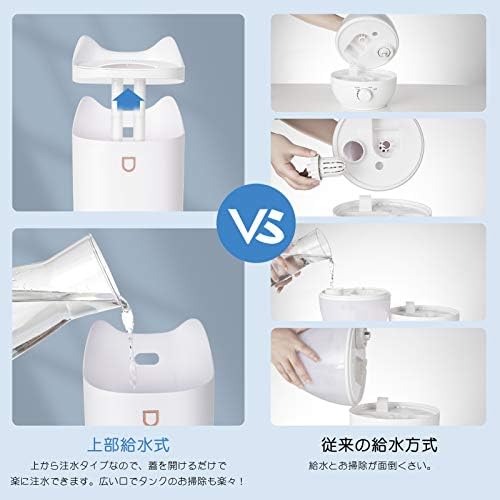 VS

上部給水式

上から注水タイプなので、蓋を開けるだけで楽に注水できます。広い口でタンクのお掃除も楽々！

従来の給水方式

給水とお掃除が面倒くさい。