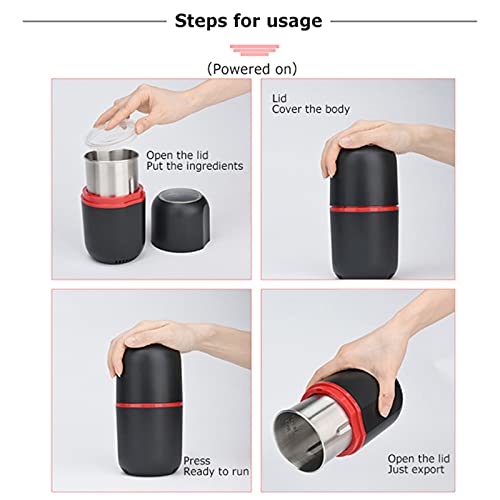 Steps for usage

(Powered on)

Open the lid
Put the ingredients

Lid
Cover the body

Press
Ready to run

Open the lid
Just export