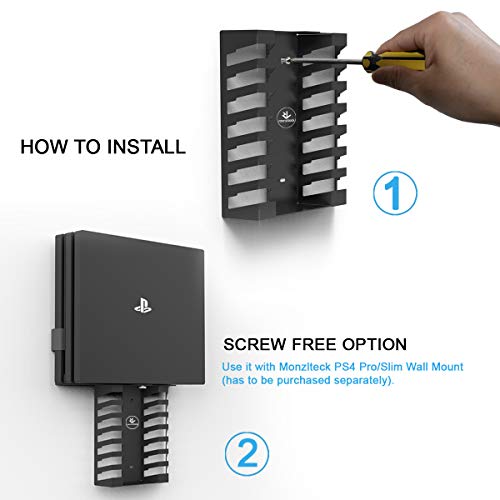 HOW TO INSTALL

1

SCREW FREE OPTION

Use it with Monzlteck PS4 Pro/Slim Wall Mount (has to be purchased separately).

2