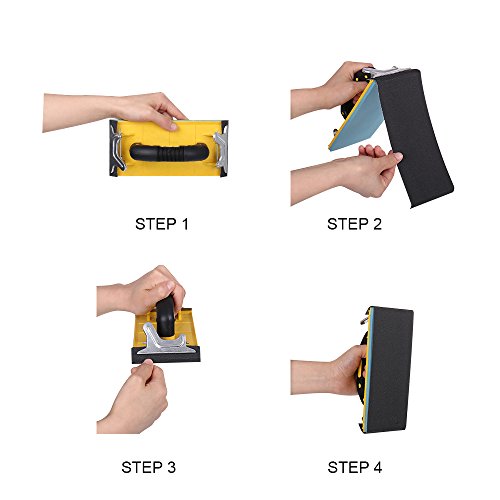 STEP 1

STEP 2

STEP 3

STEP 4