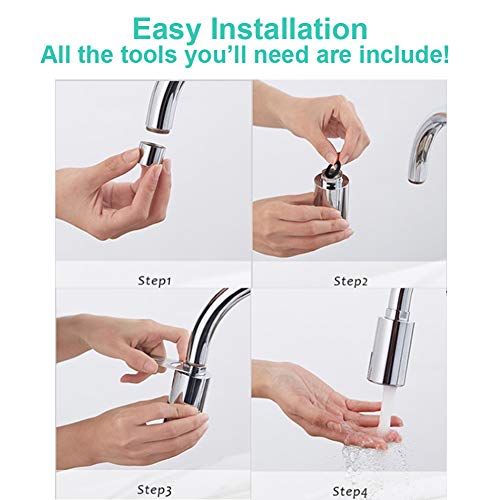 Easy Installation
All the tools you'll need are include!

Step1

Step2

Step3

Step4