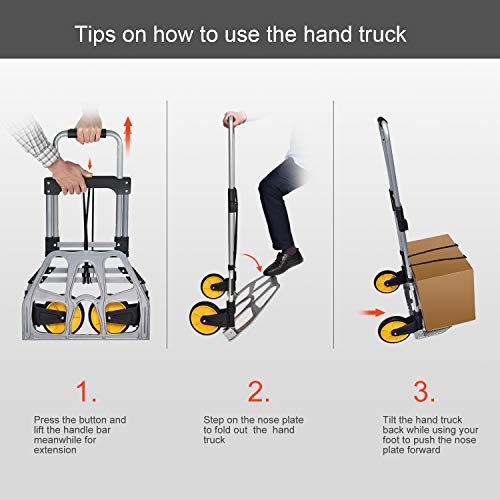 Tips on how to use the hand truck

1.

Press the button and lift the handle bar meanwhile for extension

2.

Step on the nose plate to fold out the hand truck

3.

Tilt the hand truck back while using your foot to push the nose plate forward