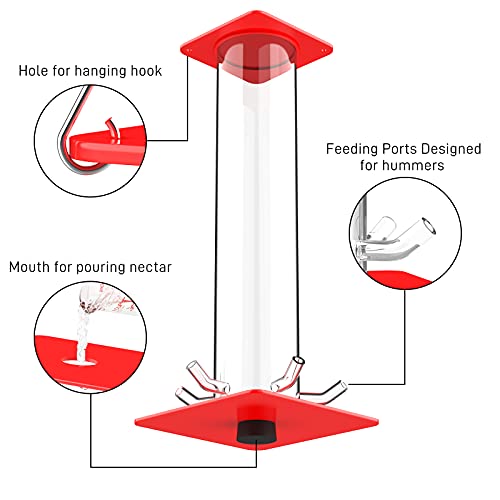 Hole for hanging hook

Feeding Ports Designed for hummers

Mouth for pouring nectar