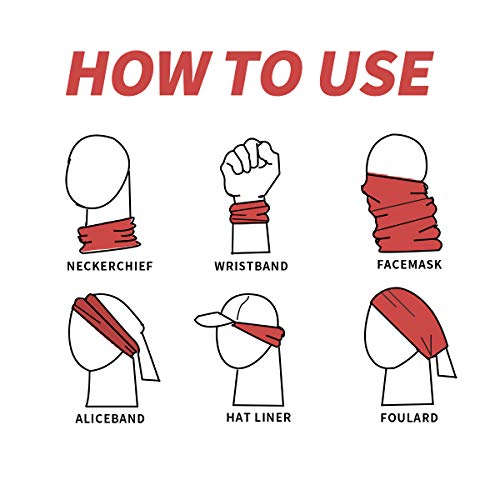 HOW TO USE

NECKERCHIEF

WRISTBAND

FACEMASK

ALICEBAND

HAT LINER

FOULARD