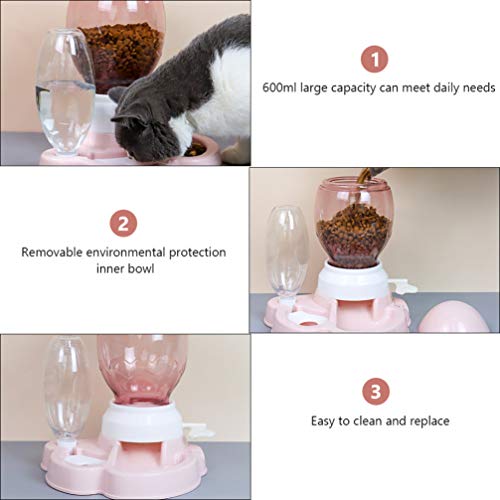 1
600ml large capacity can meet daily needs

2
Removable environmental protection inner bowl

3
Easy to clean and replace