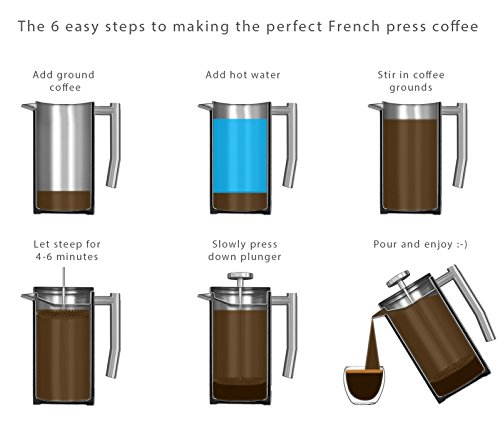 The 6 easy steps to making the perfect French press coffee

Add ground coffee

Add hot water

Stir in coffee grounds

Let steep for 4-6 minutes

Slowly press down plunger

Pour and enjoy :-)