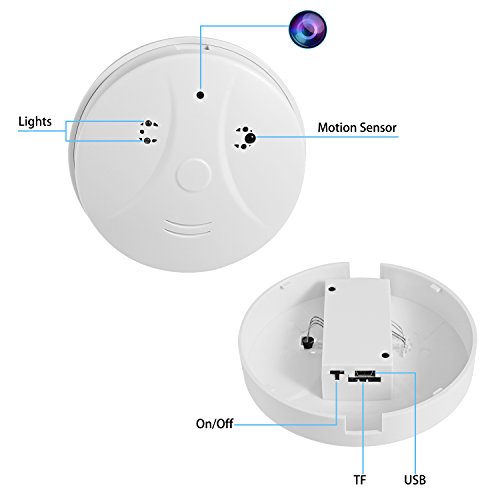 Lights

Motion Sensor

On/Off

TF

USB