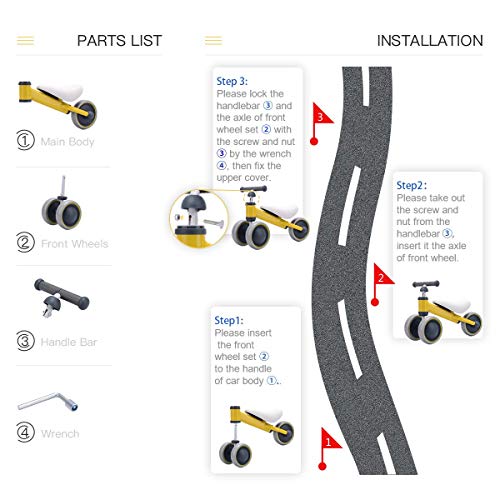 PARTS LIST

① Main Body

② Front Wheels

③ Handle Bar

④ Wrench

INSTALLATION

Step 3:
Please lock the handlebar ③ and the axle of front wheel set ② with the screw and nut ③ by the wrench ④, then fix the upper cover.

3

Step2:
Please take out the screw and nut from the handlebar ③, insert it the axle of front wheel.

2

Step1:
Please insert the front wheel set ② to the handle of car body ①..

1