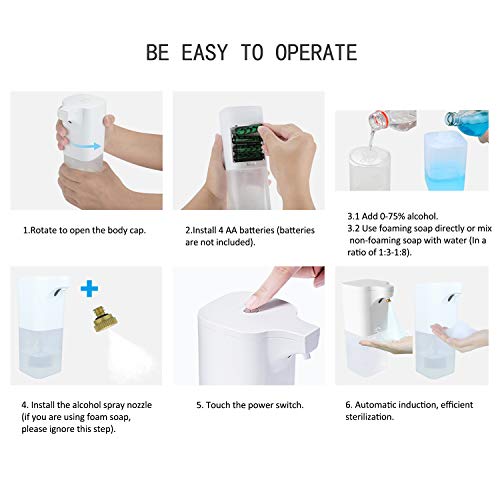 BE EASY TO OPERATE

1.Rotate to open the body cap.

2.Install 4 AA batteries (batteries are not included).

3.1 Add 0-75% alcohol.
3.2 Use foaming soap directly or mix non-foaming soap with water (In a ratio of 1:3-1:8).

4. Install the alcohol spray nozzle (if you are using foam soap, please ignore this step).

5. Touch the power switch.

6. Automatic induction, efficient sterilization.