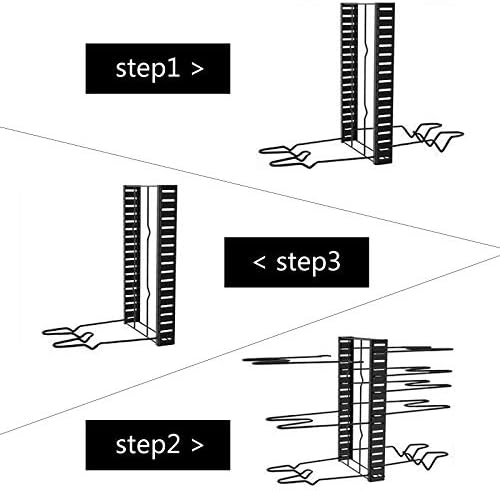 step1 >

< step3

step2 >