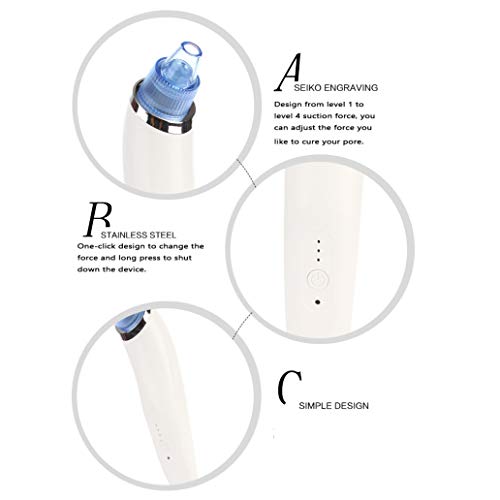 A SEIKO ENGRAVING

Design from level 1 to level 4 suction force, you can adjust the force you like to cure your pore.

R STAINLESS STEEL

One-click design to change the force and long press to shut down the device.

C SIMPLE DESIGN