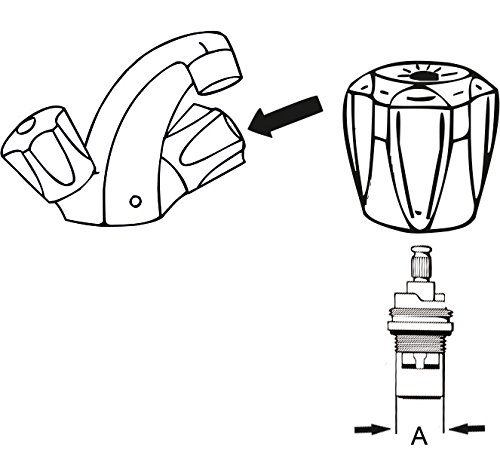 A