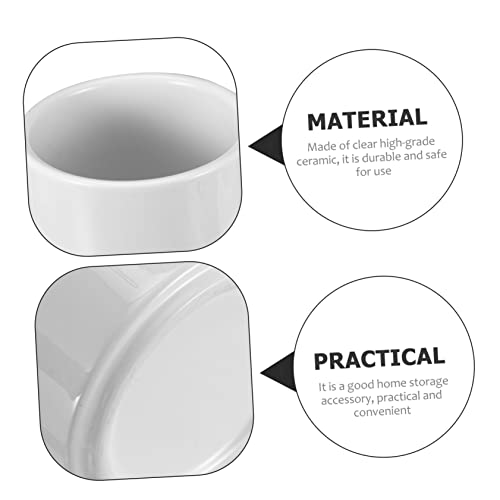 MATERIAL

Made of clear high-grade ceramic, it is durable and safe for use

PRACTICAL

It is a good home storage accessory, practical and convenient