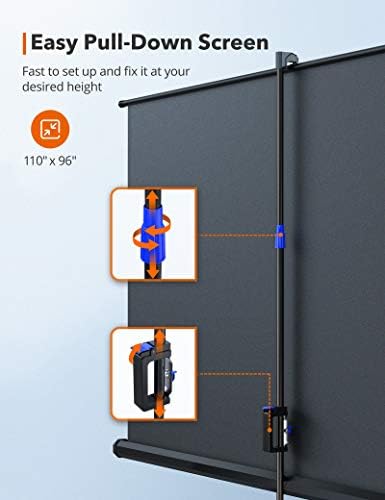 Easy Pull-Down Screen

Fast to set up and fix it at your desired height

110" x 96"