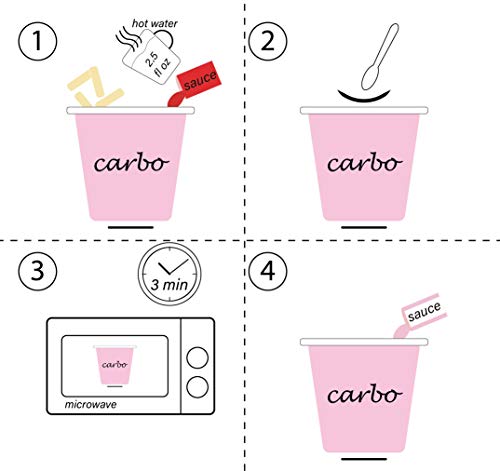 1

hot water

2.5 fl oz

sauce

carbo

2

carbo

3

3 min

carbo

microwave

4

sauce

carbo