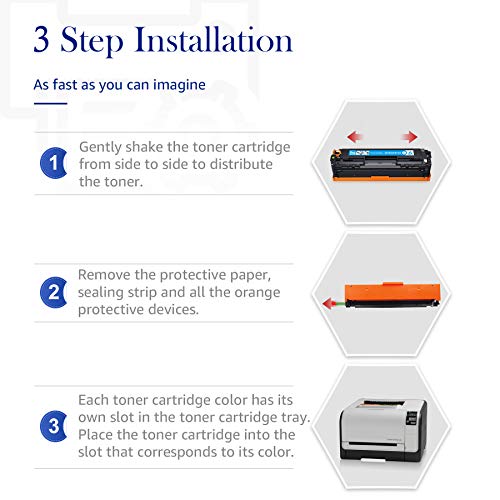 3 Step Installation

As fast as you can imagine

1 Gently shake the toner cartridge from side to side to distribute the toner.

2 Remove the protective paper, sealing strip and all the orange protective devices.

3 Each toner cartridge color has its own slot in the toner cartridge tray. Place the toner cartridge into the slot that corresponds to its color.