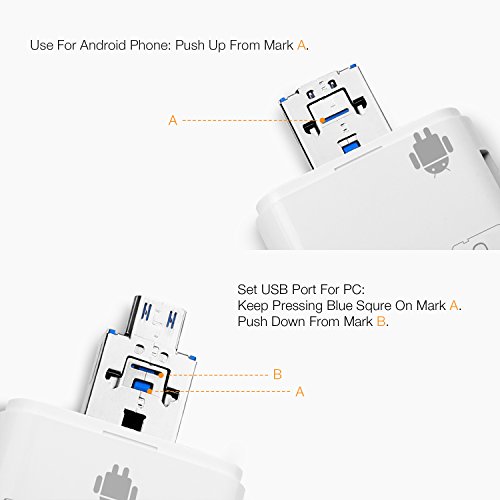 Use For Android Phone: Push Up From Mark A.

A

Set USB Port For PC:
Keep Pressing Blue Squre On Mark A.
Push Down From Mark B.

B

A