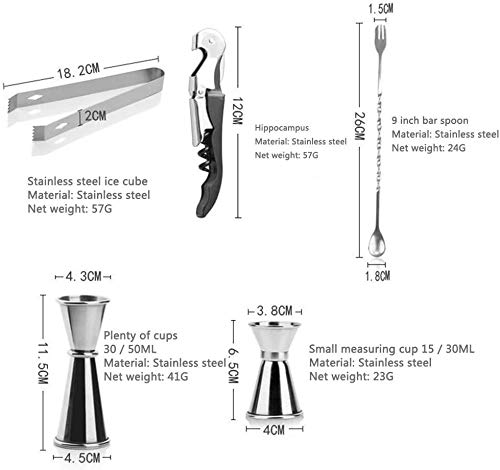 18.2CM

2CM

Stainless steel ice cube
Material: Stainless steel
Net weight: 57G

12CM

Hippocampus
Material: Stainless steel
Net weight: 57G

1.5CM

26CM

9 inch bar spoon
Material: Stainless steel
Net weight: 24G

1.8CM

4.3CM

11.5CM

Plenty of cups
30 / 50ML
Material: Stainless steel
Net weight: 41G

4.5CM

3.8CM

6.5CM

Small measuring cup 15 / 30ML
Material: Stainless steel
Net weight: 23G

4CM