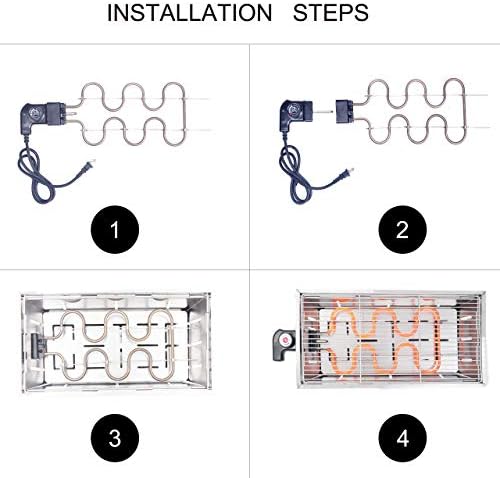 INSTALLATION STEPS

1

2

3

4