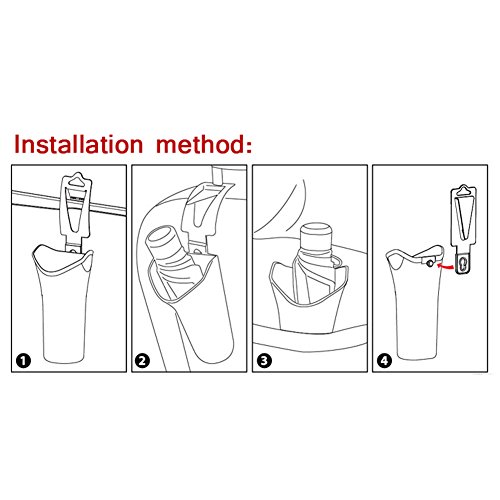 Installation method:

1

2

3

4