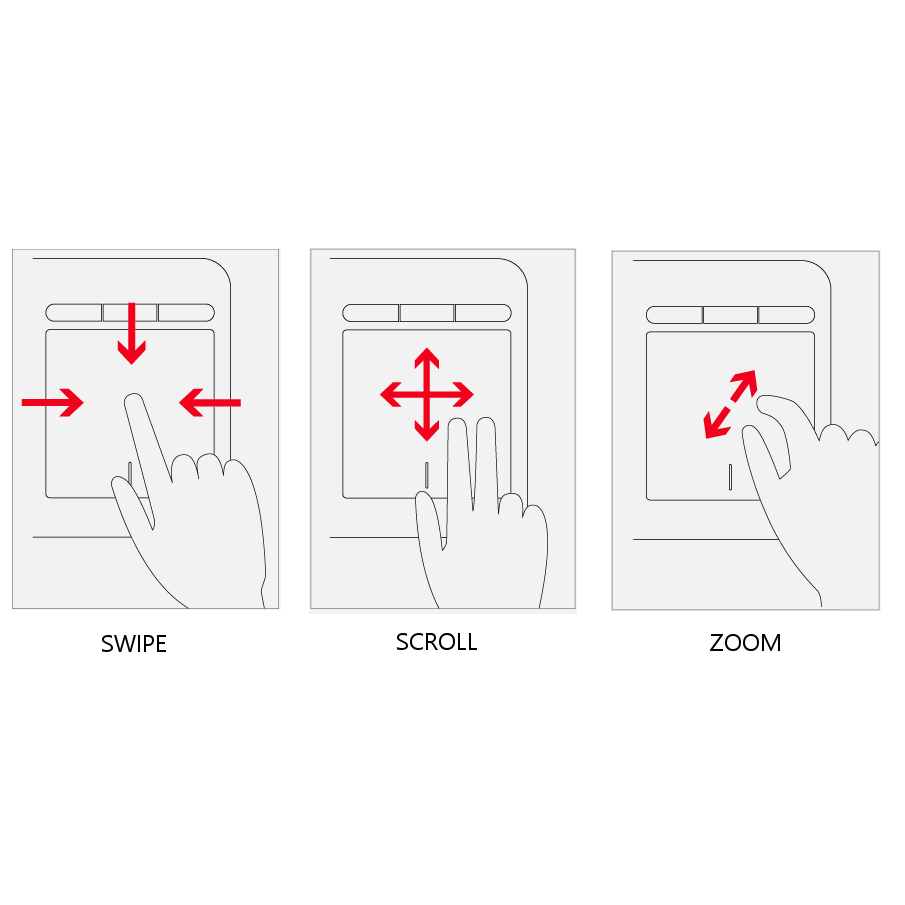 SWIPE

SCROLL

ZOOM