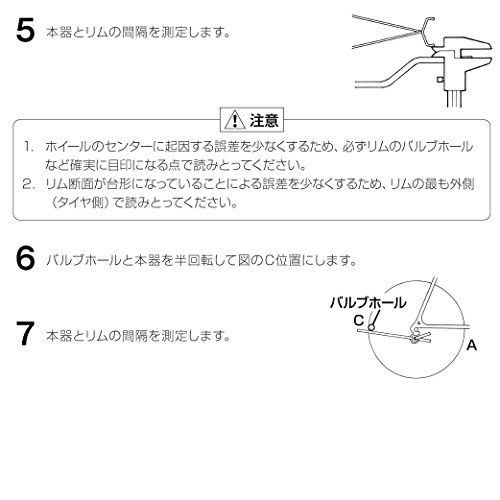 5 本器とリムの間隔を測定します。

注意

1. ホイールのセンターに起因する誤差を少なくするため、必ずリムのバルブホールなど確実に目印になる点で読みとってください。

2. リム断面が台形になっていることによる誤差を少なくするため、リムの最も外側（タイヤ側）で読みとってください。

6 バルブホールと本器を半回転して図のC位置にします。

バルブホール
C
A

7 本器とリムの間隔を測定します。