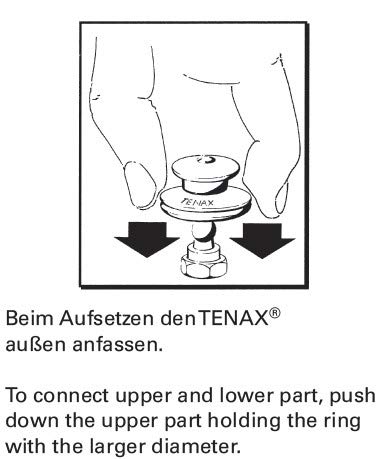 TENAX

Beim Aufsetzen den TENAX®
außen anfassen.

To connect upper and lower part, push down the upper part holding the ring with the larger diameter.