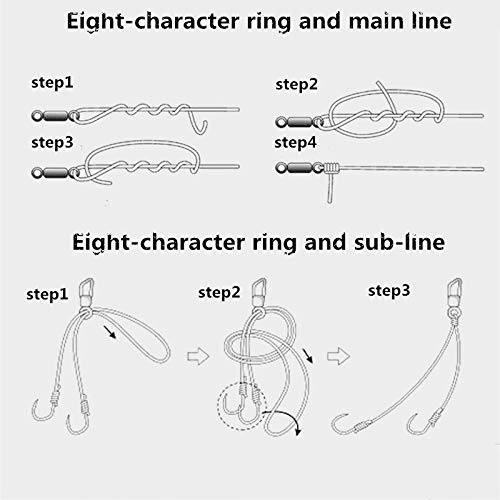 Eight-character ring and main line

step1

step2

step3

step4

Eight-character ring and sub-line

step1

step2

step3