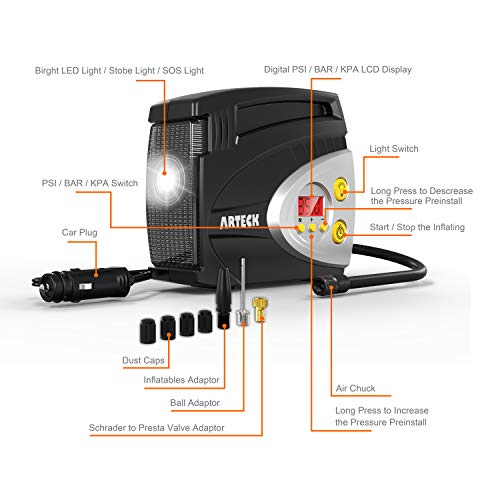 Birght LED Light / Stobe Light / SOS Light

Digital PSI / BAR / KPA LCD Display

Light Switch

PSI / BAR / KPA Switch

Long Press to Descrease the Pressure Preinstall

ARTECK

35.0

Start / Stop the Inflating

Car Plug

Dust Caps

Inflatables Adaptor

Ball Adaptor

Schrader to Presta Valve Adaptor

Air Chuck

Long Press to Increase the Pressure Preinstall