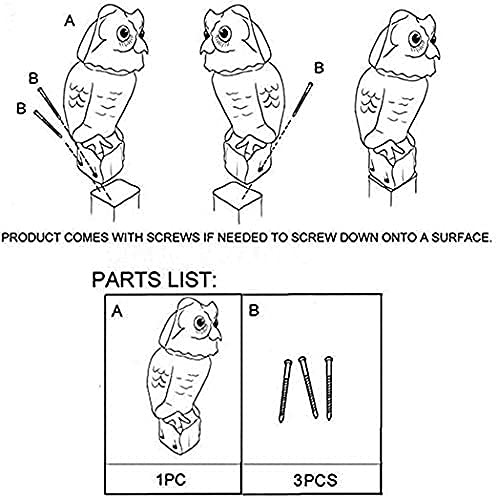 A

B

B

B

PRODUCT COMES WITH SCREWS IF NEEDED TO SCREW DOWN ONTO A SURFACE.

PARTS LIST:

| A | B |
|---|---|
| 1PC | 3PCS |