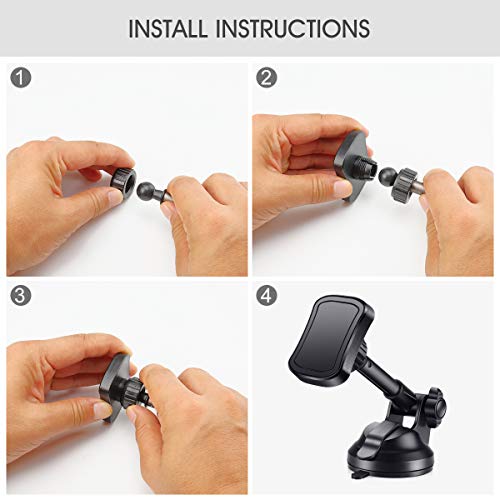 INSTALL INSTRUCTIONS

1

2

3

4