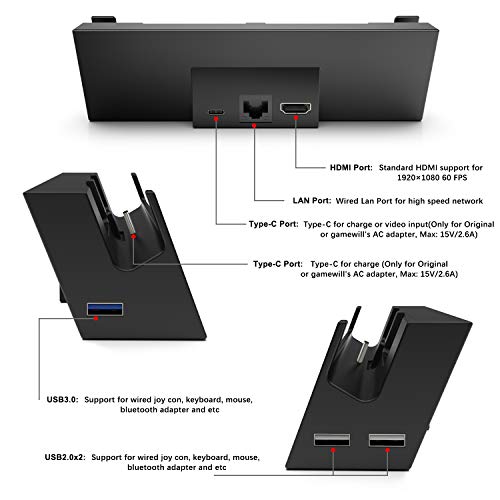 HDMI Port: Standard HDMI support for 1920×1080 60 FPS

LAN Port: Wired Lan Port for high speed network

Type-C Port: Type-C for charge or video input(Only for Original or gamewill's AC adapter, Max: 15V/2.6A)

Type-C Port: Type-C for charge (Only for Original or gamewill's AC adapter, Max: 15V/2.6A)

USB3.0: Support for wired joy con, keyboard, mouse, bluetooth adapter and etc

USB2.0x2: Support for wired joy con, keyboard, mouse, bluetooth adapter and etc