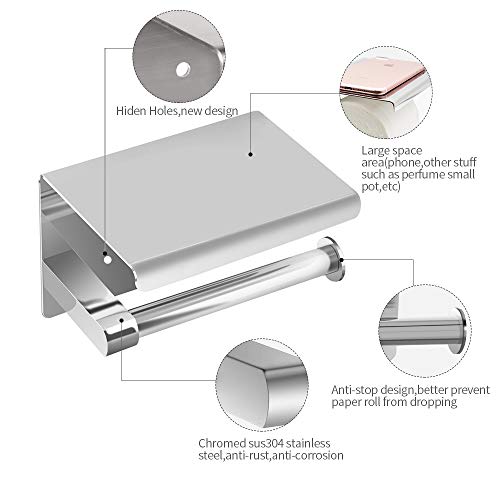 Hiden Holes,new design

Large space area(phone,other stuff such as perfume small pot,etc)

Anti-stop design,better prevent paper roll from dropping

Chromed sus304 stainless steel,anti-rust,anti-corrosion