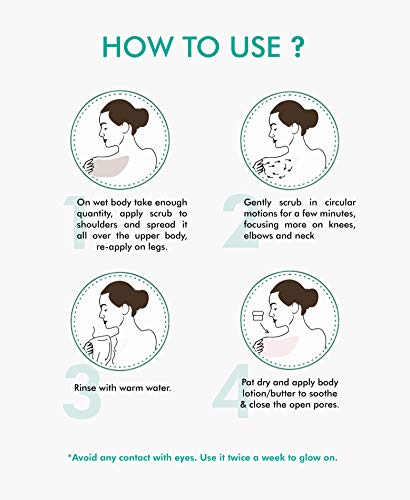 HOW TO USE ?

1 On wet body take enough quantity, apply scrub to shoulders and spread it all over the upper body, re-apply on legs.

2 Gently scrub in circular motions for a few minutes, focusing more on knees, elbows and neck

3 Rinse with warm water.

4 Pat dry and apply body lotion/butter to soothe & close the open pores.

*Avoid any contact with eyes. Use it twice a week to glow on.