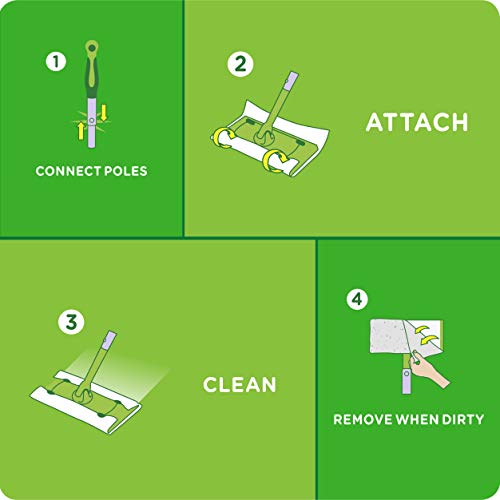 1

CONNECT POLES

2

ATTACH

3

CLEAN

4

REMOVE WHEN DIRTY