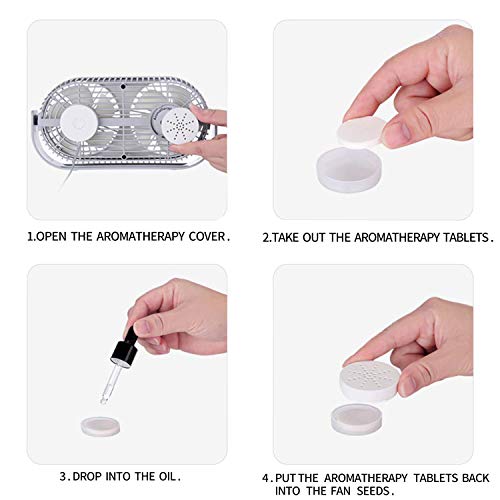 1.OPEN THE AROMATHERAPY COVER.

2.TAKE OUT THE AROMATHERAPY TABLETS.

3.DROP INTO THE OIL.

4.PUT THE AROMATHERAPY TABLETS BACK INTO THE FAN SEEDS.