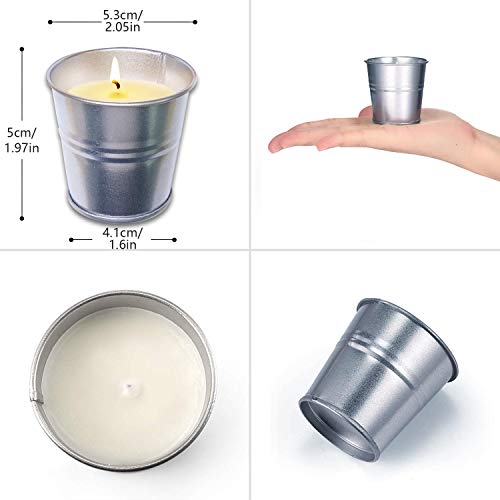 5.3cm/
2.05in

5cm/
1.97in

4.1cm/
1.6in