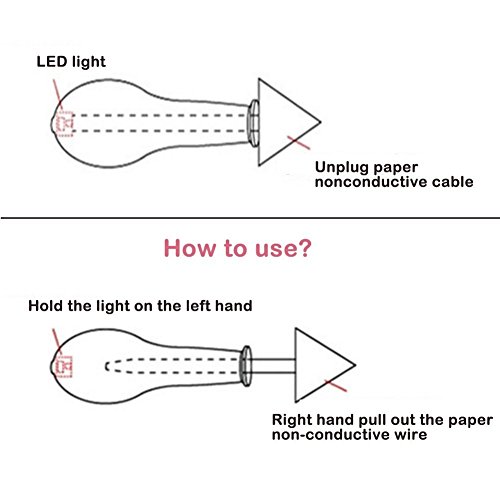 LED light

Unplug paper nonconductive cable

How to use?

Hold the light on the left hand

Right hand pull out the paper non-conductive wire