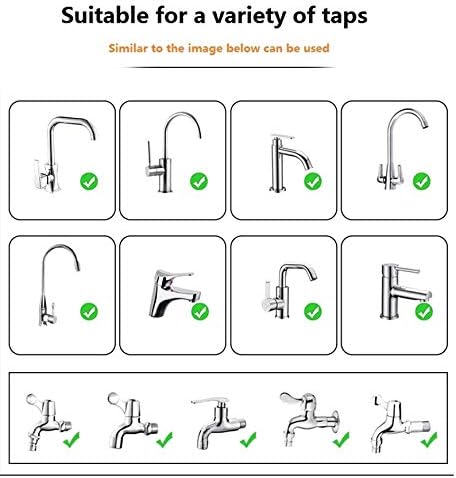 Suitable for a variety of taps

Similar to the image below can be used