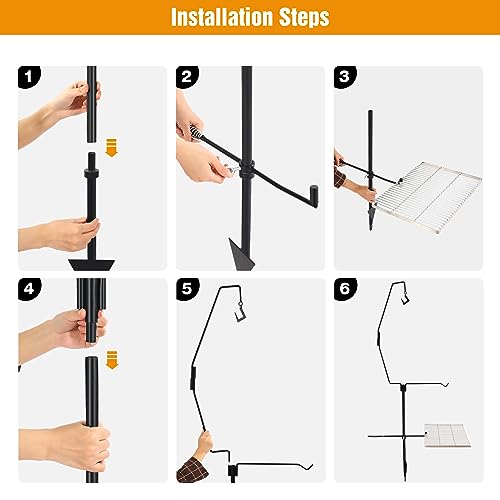 Installation Steps

1

2

3

4

5

6