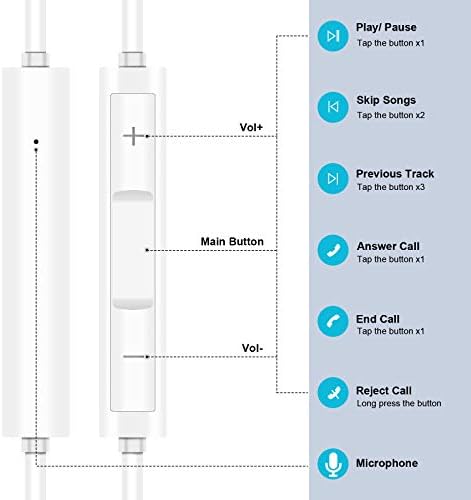 Vol+

Main Button

Vol-

Play/ Pause
Tap the button x1

Skip Songs
Tap the button x2

Previous Track
Tap the button x3

Answer Call
Tap the button x1

End Call
Tap the button x1

Reject Call
Long press the button

Microphone