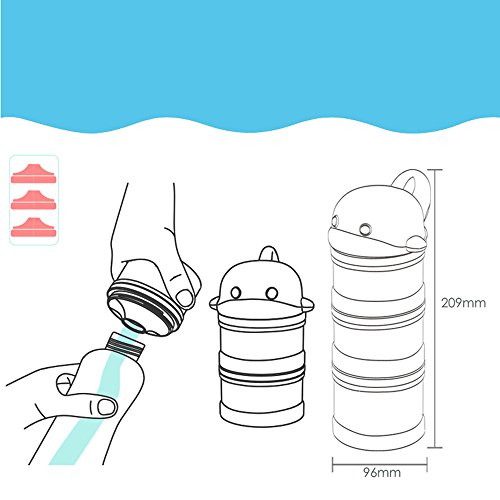 209mm

96mm