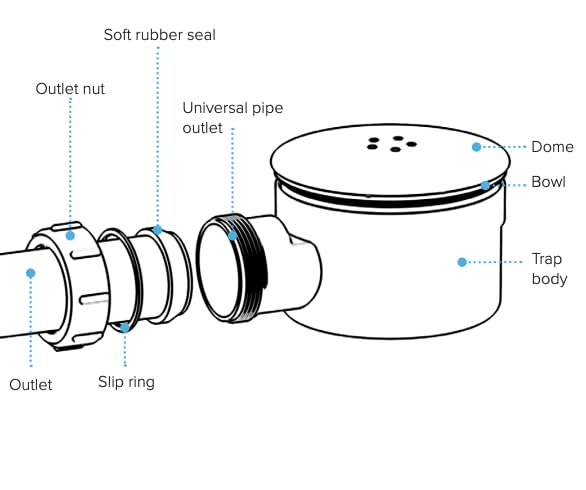 Soft rubber seal

Outlet nut

Universal pipe outlet

Dome

Bowl

Trap body

Outlet

Slip ring