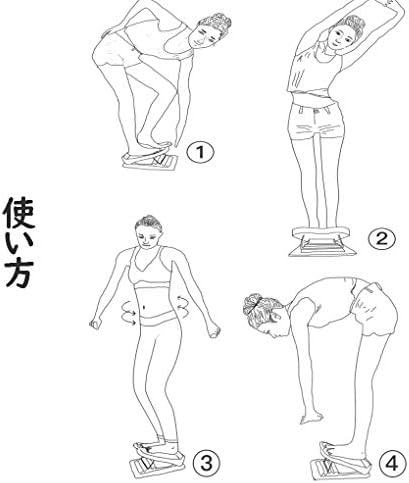 使い方

①

②

③

④