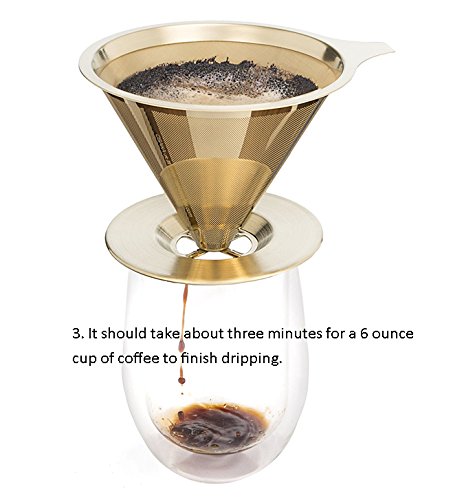 3. It should take about three minutes for a 6 ounce cup of coffee to finish dripping.