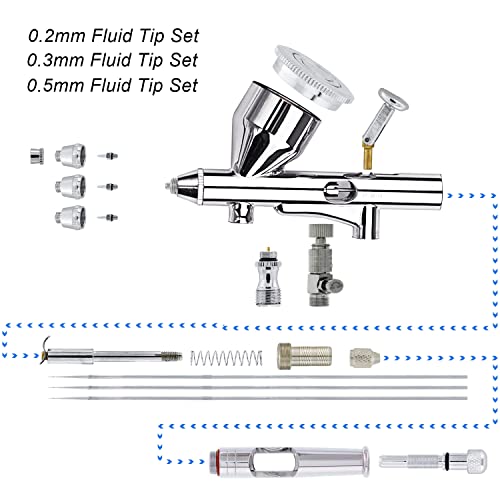 0.2mm Fluid Tip Set
0.3mm Fluid Tip Set
0.5mm Fluid Tip Set