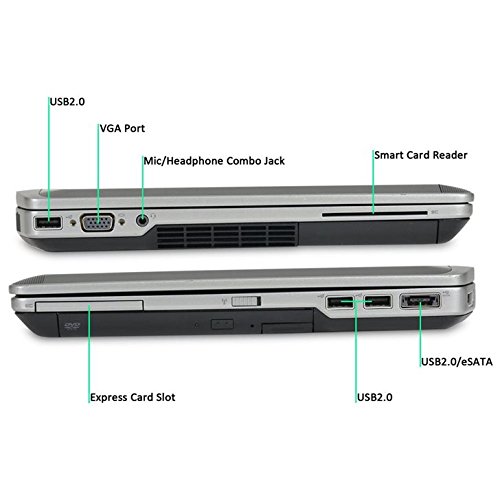 USB2.0

VGA Port

Mic/Headphone Combo Jack

Smart Card Reader

DVD

USB2.0/eSATA

Express Card Slot

USB2.0