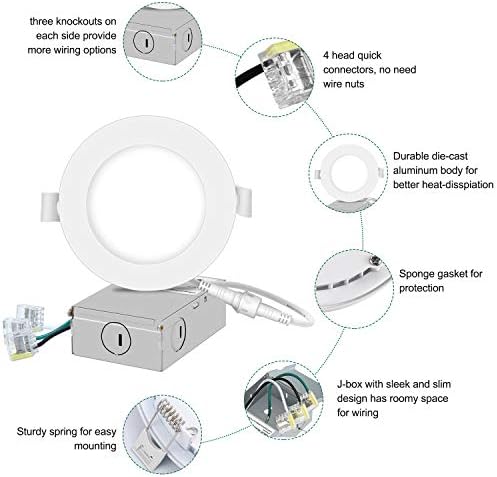 three knockouts on each side provide more wiring options

4 head quick connectors, no need wire nuts

Durable die-cast aluminum body for better heat-disspiation

Sponge gasket for protection

J-box with sleek and slim design has roomy space for wiring

Sturdy spring for easy mounting